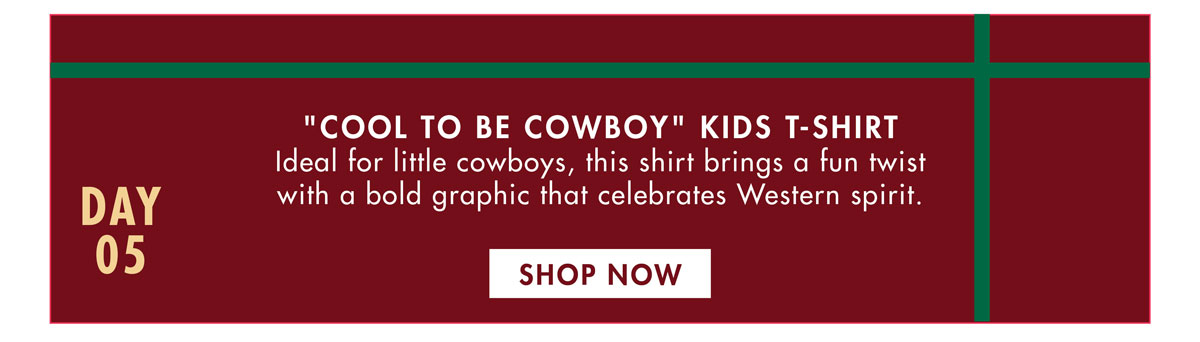 DAY
05

"COOL TO BE COWBOY" KIDS T-SHIRT
Ideal for little cowboys, this shirt brings a fun twist with a bold graphic that celebrates Western spirit.

SHOP NOW